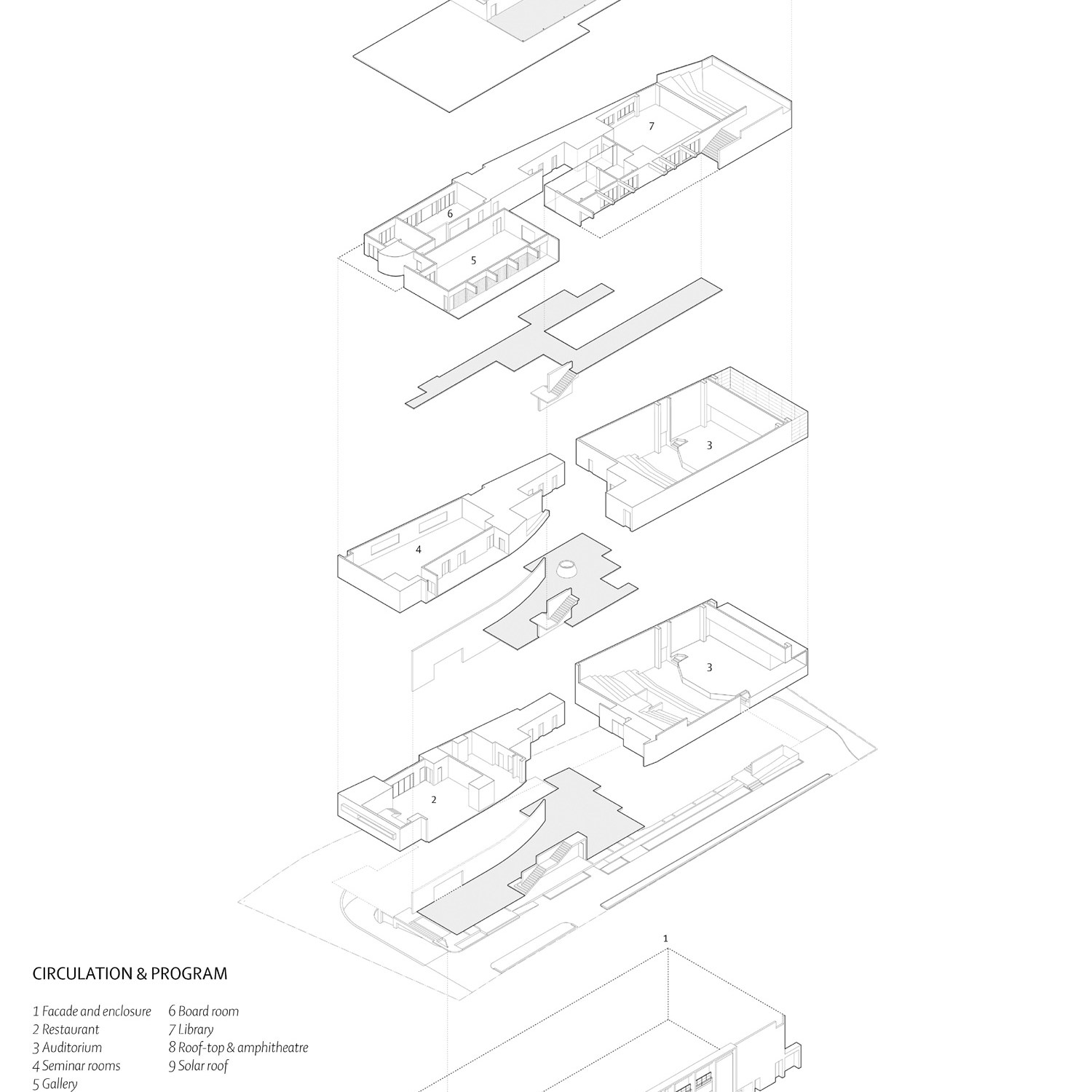 7

6

5

3

4

3

2

1

CIRCULATION & PROGRAM

1 Facade and enclosure
2 Restaurant
3 Auditorium
4 Seminar rooms
5 Gallery

6 Board room
7 Library
8 Roof-top & amphitheatre
9 Solar roof