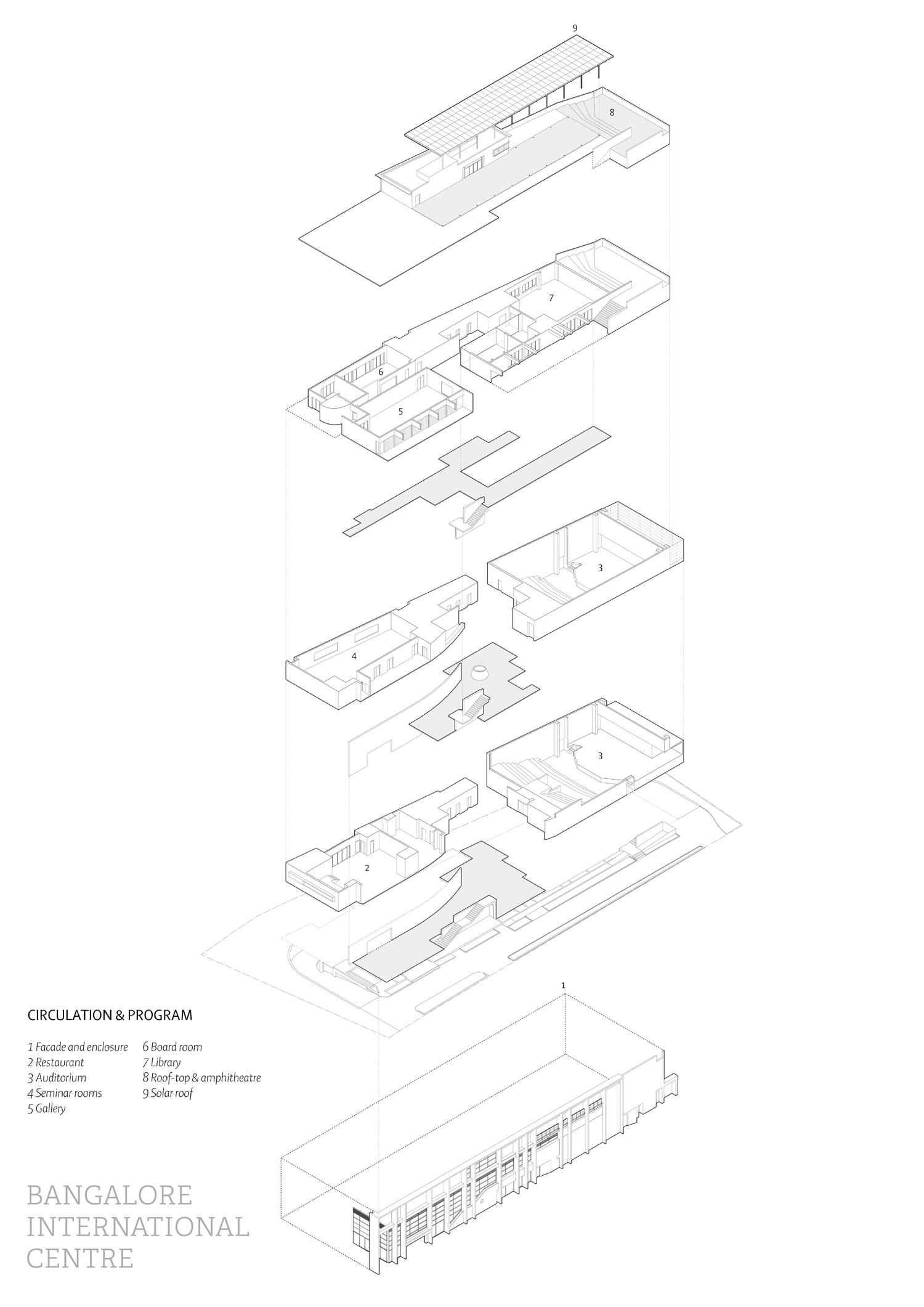 9

8

7

6

5

3

4

3

2

1

CIRCULATION & PROGRAM

1 Facade and enclosure
2 Restaurant
3 Auditorium
4 Seminar rooms
5 Gallery

6 Board room
7 Library
8 Roof-top & amphitheatre
9 Solar roof

BANGALORE INTERNATIONAL CENTRE