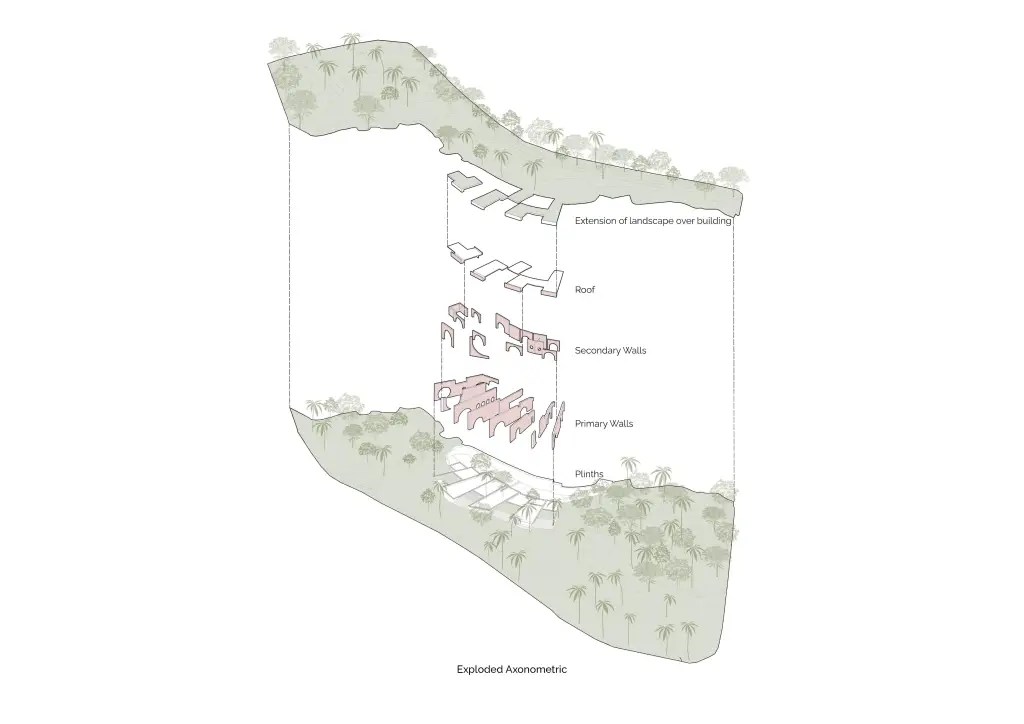 Extension of landscape over building

Roof

Secondary Walls

Primary Walls

Plinths

Exploded Axonometric