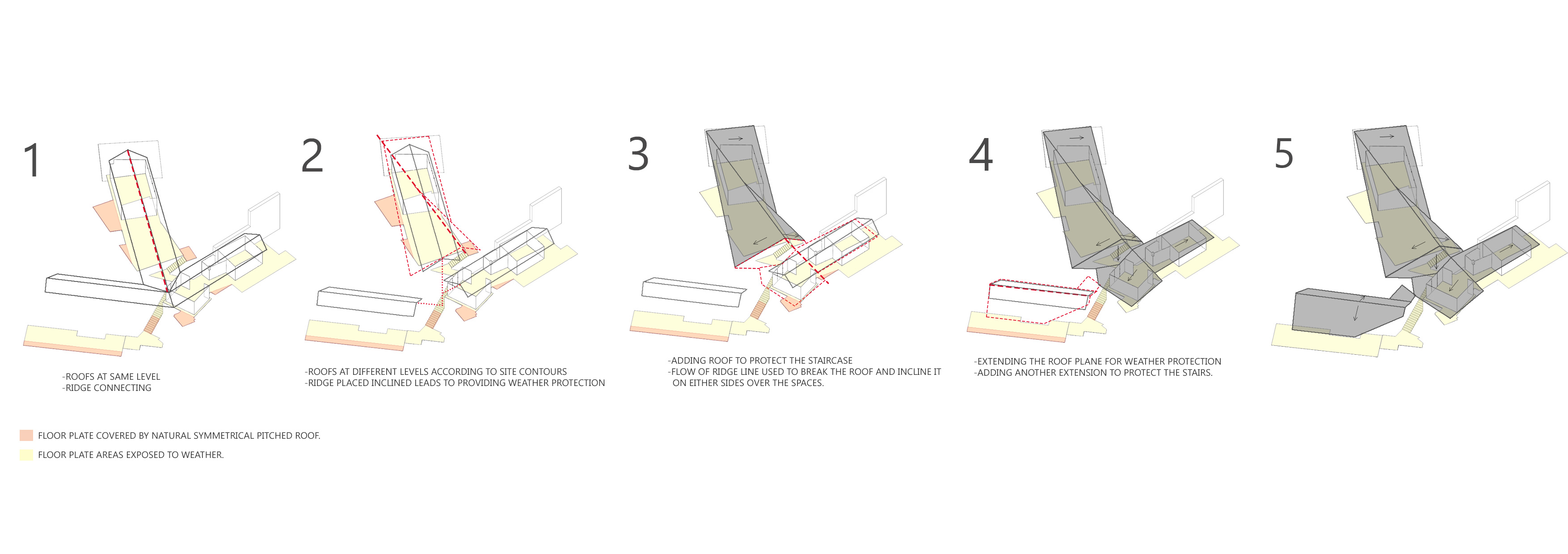 1

-ROOFS AT SAME LEVEL
-RIDGE CONNECTING

2

-ROOFS AT DIFFERENT LEVELS ACCORDING TO SITE CONTOURS
-RIDGE PLACED INCLINED LEADS TO PROVIDING WEATHER PROTECTION

3

-ADDING ROOF TO PROTECT THE STAIRCASE
-FLOW OF RIDGE LINE USED TO BREAK THE ROOF AND INCLINE IT ON EITHER SIDES OVER THE SPACES.

4

-EXTENDING THE ROOF PLANE FOR WEATHER PROTECTION
-ADDING ANOTHER EXTENSION TO PROTECT THE STAIRS.

5

FLOOR PLATE COVERED BY NATURAL SYMMETRICAL PITCHED ROOF.
FLOOR PLATE AREAS EXPOSED TO WEATHER.