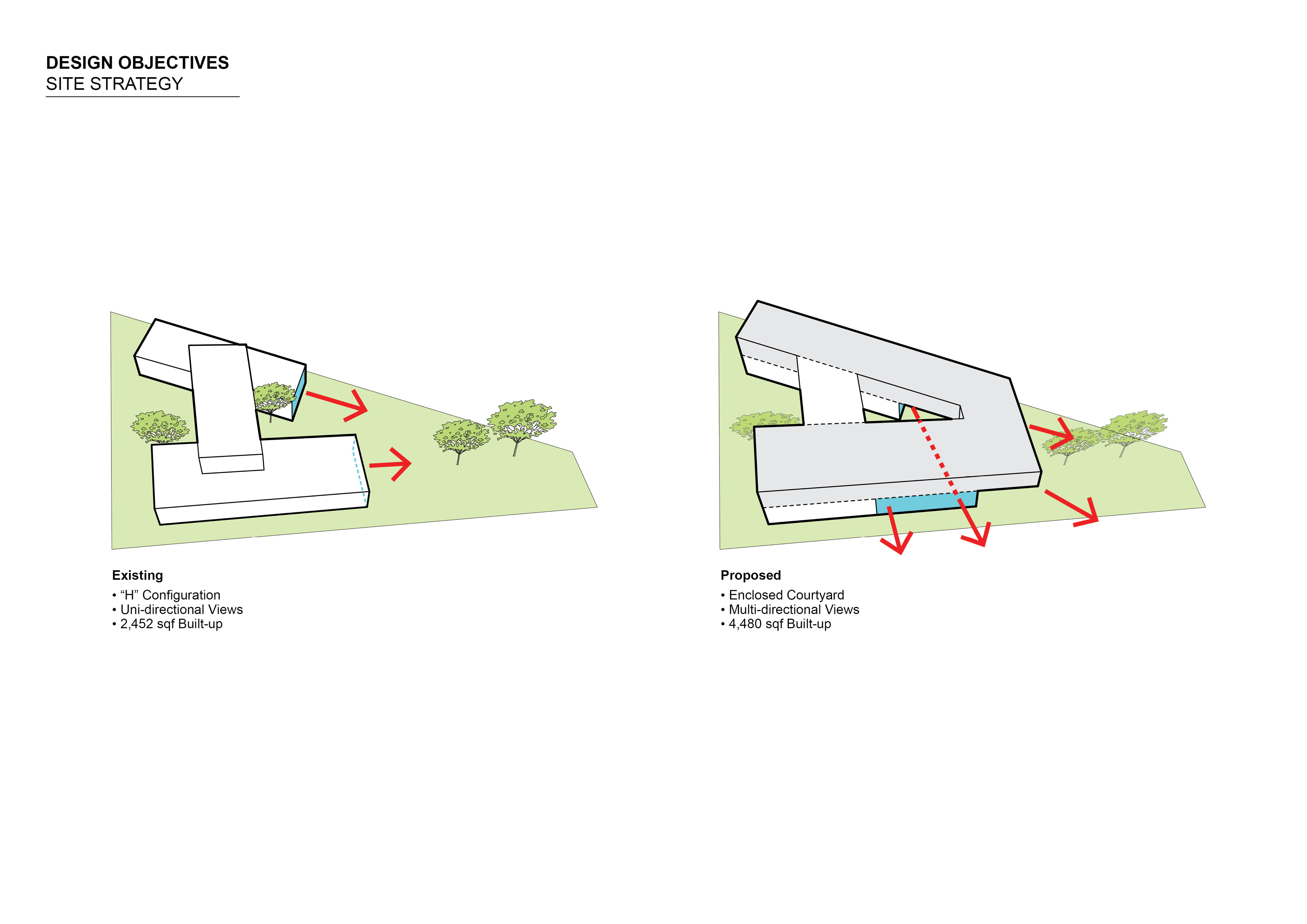 DESIGN OBJECTIVES
SITE STRATEGY

Existing
• “H” Configuration
• Uni-directional Views
• 2,452 sqf Built-up

Proposed
• Enclosed Courtyard
• Multi-directional Views
• 4,480 sqf Built-up