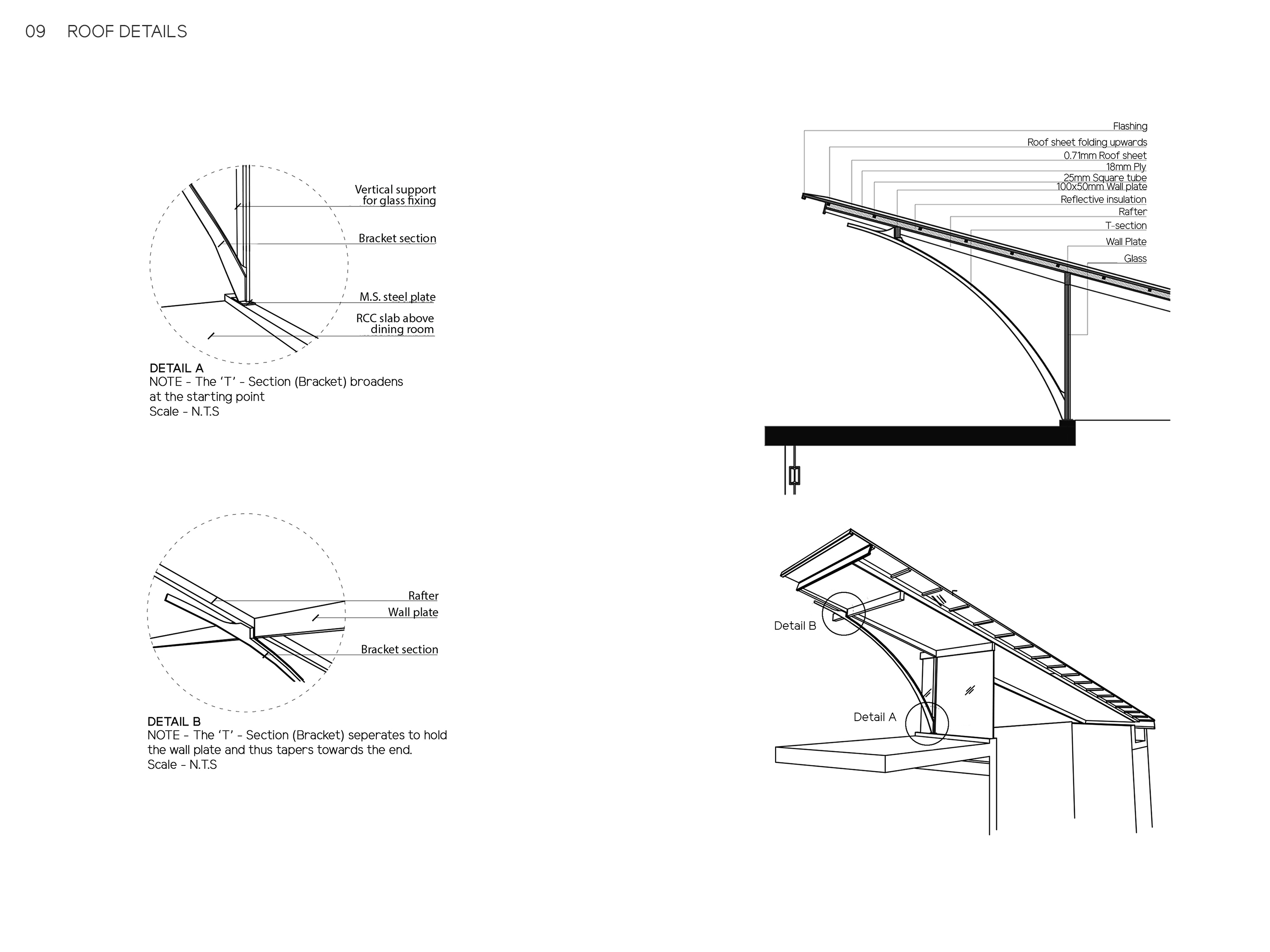 09 ROOF DETAILS

Vertical support for glass fixing

Bracket section

M.S. steel plate

RCC slab above dining room

DETAIL A
NOTE - The 'T' - Section (Bracket) broadens at the starting point
Scale - N.T.S

Rafter

Wall plate

Bracket section

DETAIL B
NOTE - The 'T' - Section (Bracket) seperates to hold the wall plate and thus tapers towards the end.
Scale - N.T.S

Flashing
Roof sheet folding upwards
0.71mm Roof sheet
18mm Ply
25mm Square tube
100x50mm Wall plate
Reflective insulation
Rafter
T-section
Wall Plate
Glass

Detail B

Detail A