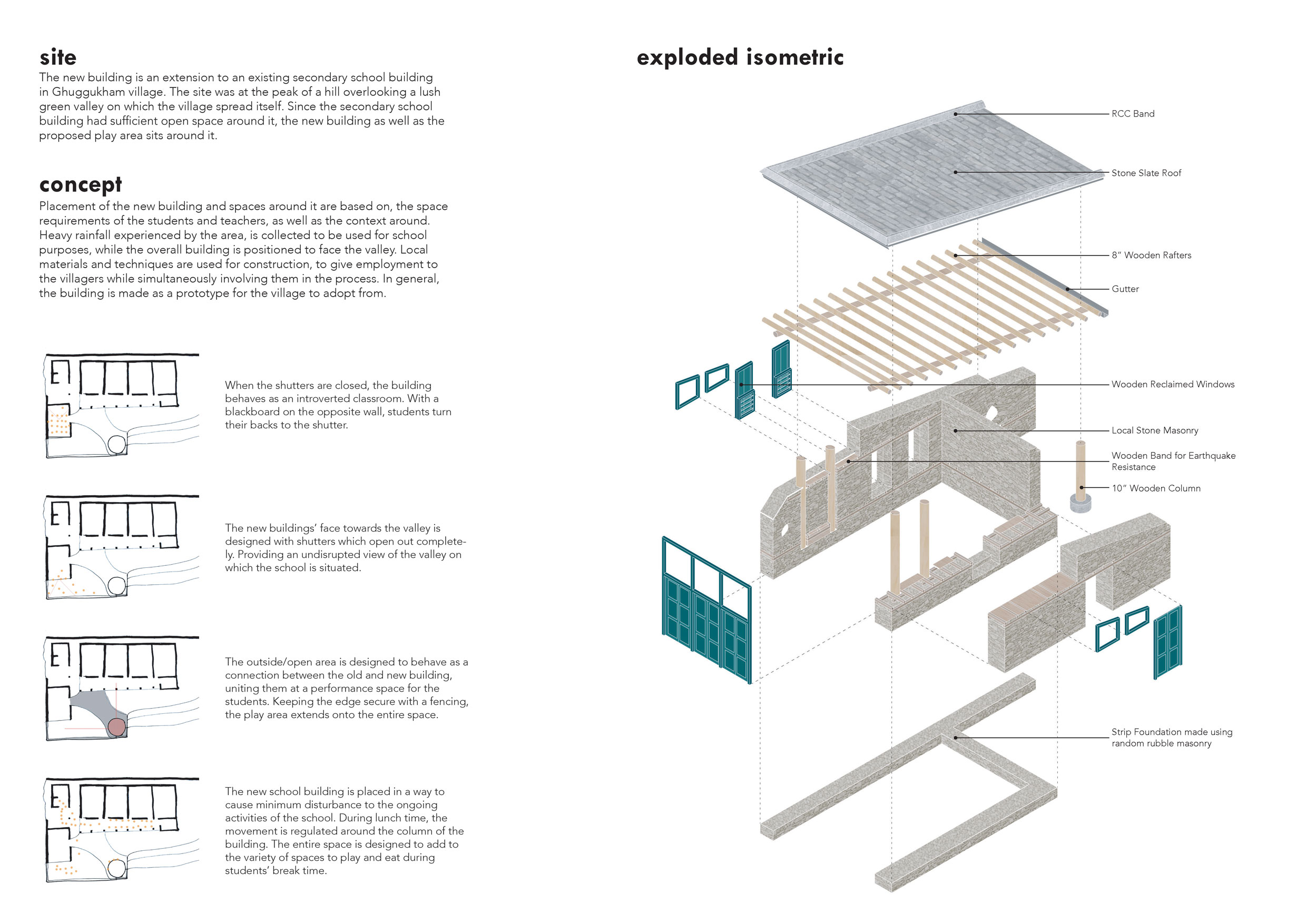 site
The new building is an extension to an existing secondary school building in Ghuggukham village. The site was at the peak of a hill overlooking a lush green valley on which the village spread itself. Since the secondary school building had sufficient open space around it, the new building as well as the proposed play area sits around it.

concept
Placement of the new building and spaces around it are based on, the space requirements of the students and teachers, as well as the context around. Heavy rainfall experienced by the area, is collected to be used for school purposes, while the overall building is positioned to face the valley. Local materials and techniques are used for construction, to give employment to the villagers while simultaneously involving them in the process. In general, the building is made as a prototype for the village to adopt from.

When the shutters are closed, the building behaves as an introverted classroom. With a blackboard on the opposite wall, students turn their backs to the shutter.

The new buildings' face towards the valley is designed with shutters which open out completely. Providing an undisrupted view of the valley on which the school is situated.

The outside/open area is designed to behave as a connection between the old and new building, uniting them at a performance space for the students. Keeping the edge secure with a fencing, the play area extends onto the entire space.

The new school building is placed in a way to cause minimum disturbance to the ongoing activities of the school. During lunch time, the movement is regulated around the column of the building. The entire space is designed to add to the variety of spaces to play and eat during students' break time.

exploded isometric

RCC Band
Stone Slate Roof
8" Wooden Rafters
Gutter
Wooden Reclaimed Windows
Local Stone Masonry
Wooden Band for Earthquake Resistance
10" Wooden Column
Strip Foundation made using random rubble masonry