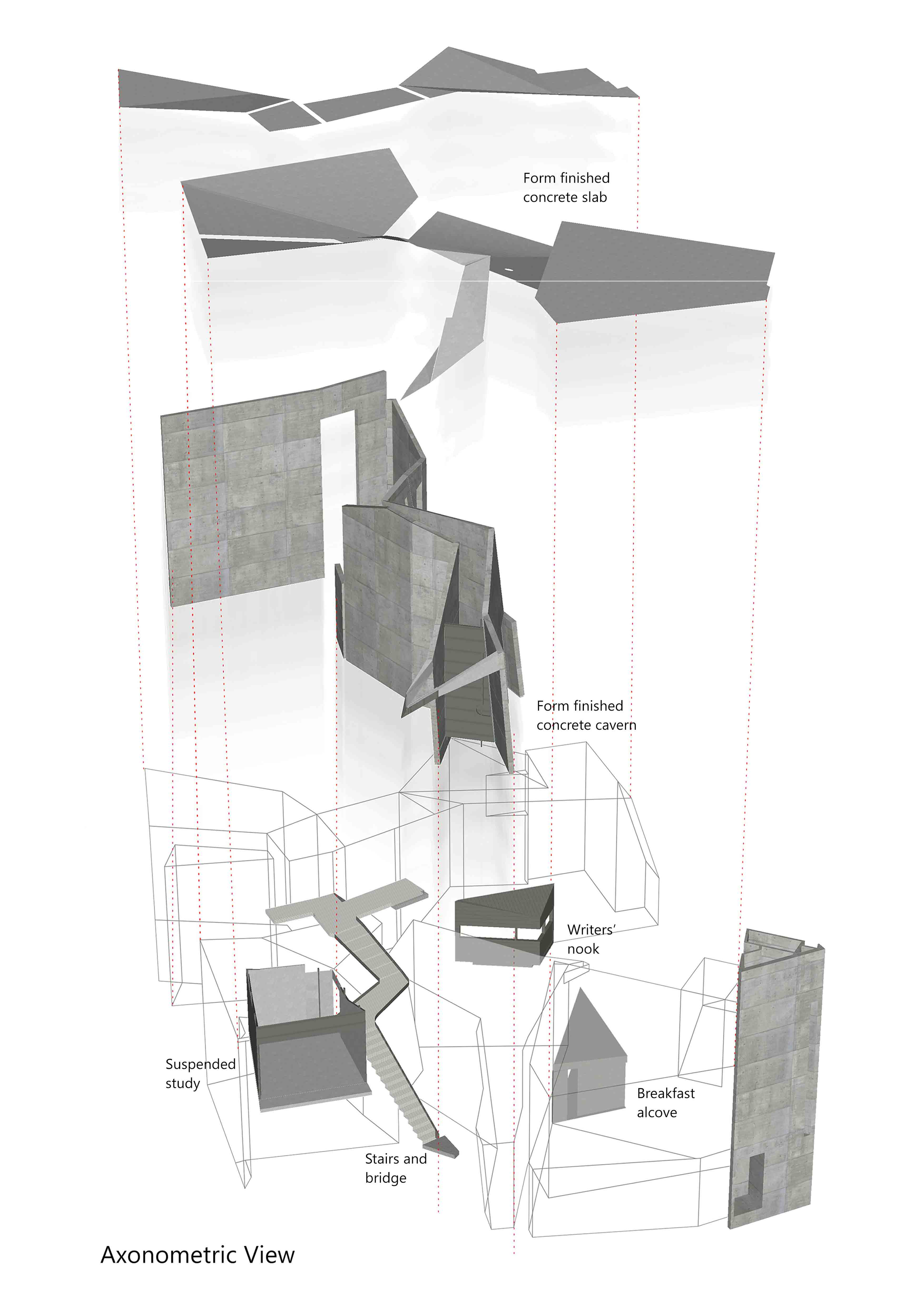 Form finished concrete slab

Form finished concrete cavern

Writers' nook

Suspended study

Breakfast alcove

Stairs and bridge

Axonometric View