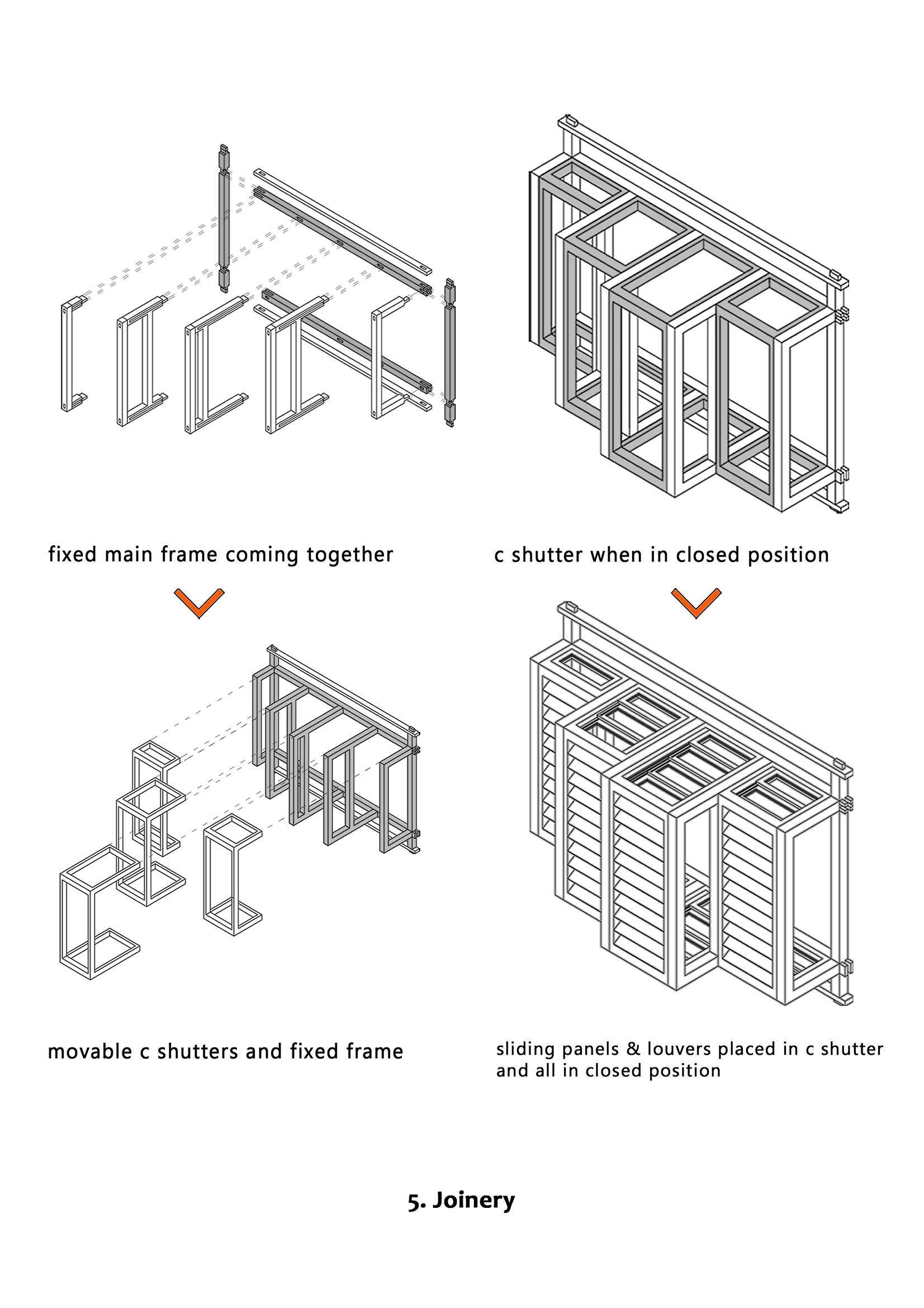 fixed main frame coming together

movable c shutters and fixed frame

c shutter when in closed position

sliding panels & louvers placed in c shutter and all in closed position

5. Joinery