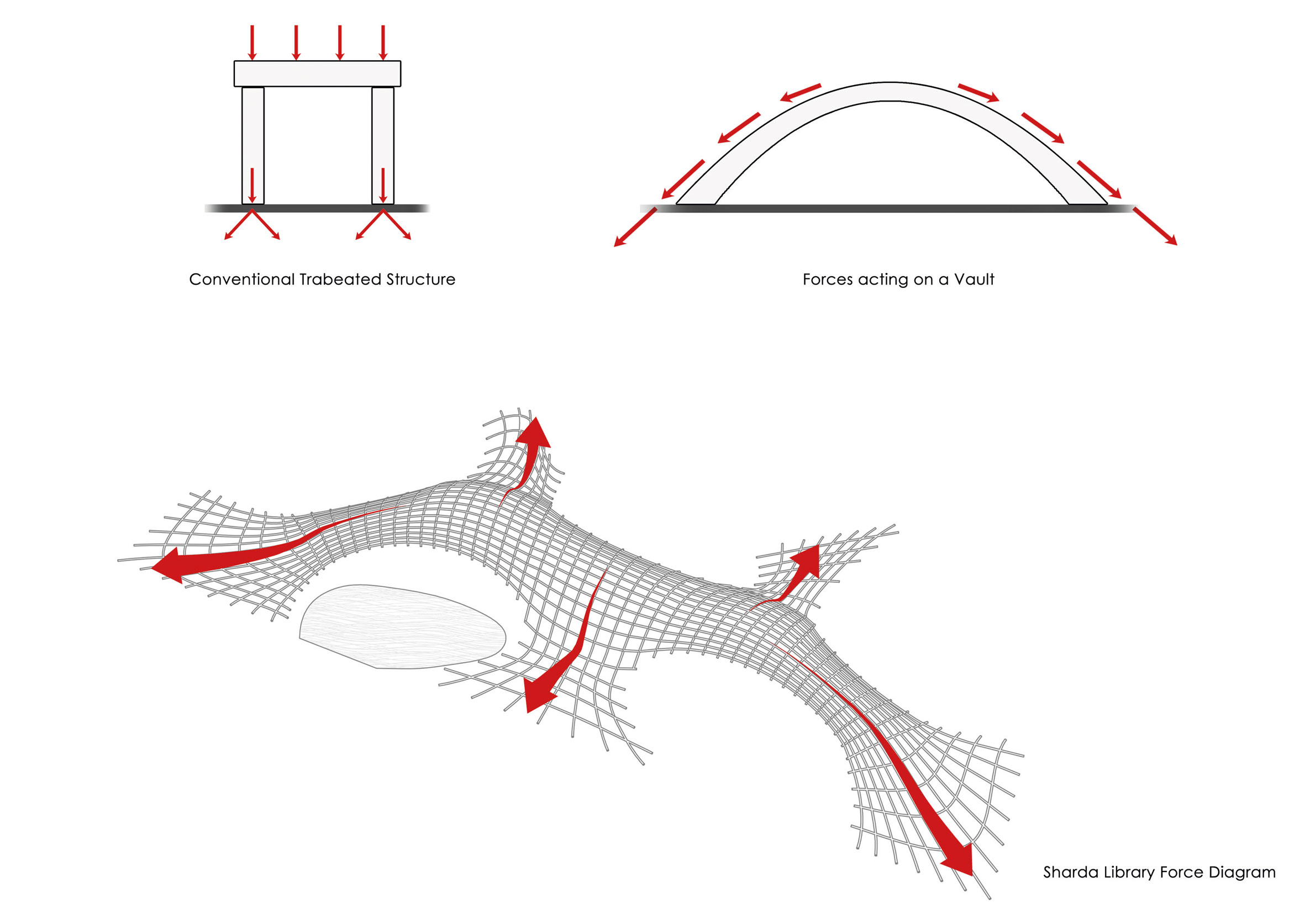 Conventional Trabeated Structure

Forces acting on a Vault

Sharda Library Force Diagram