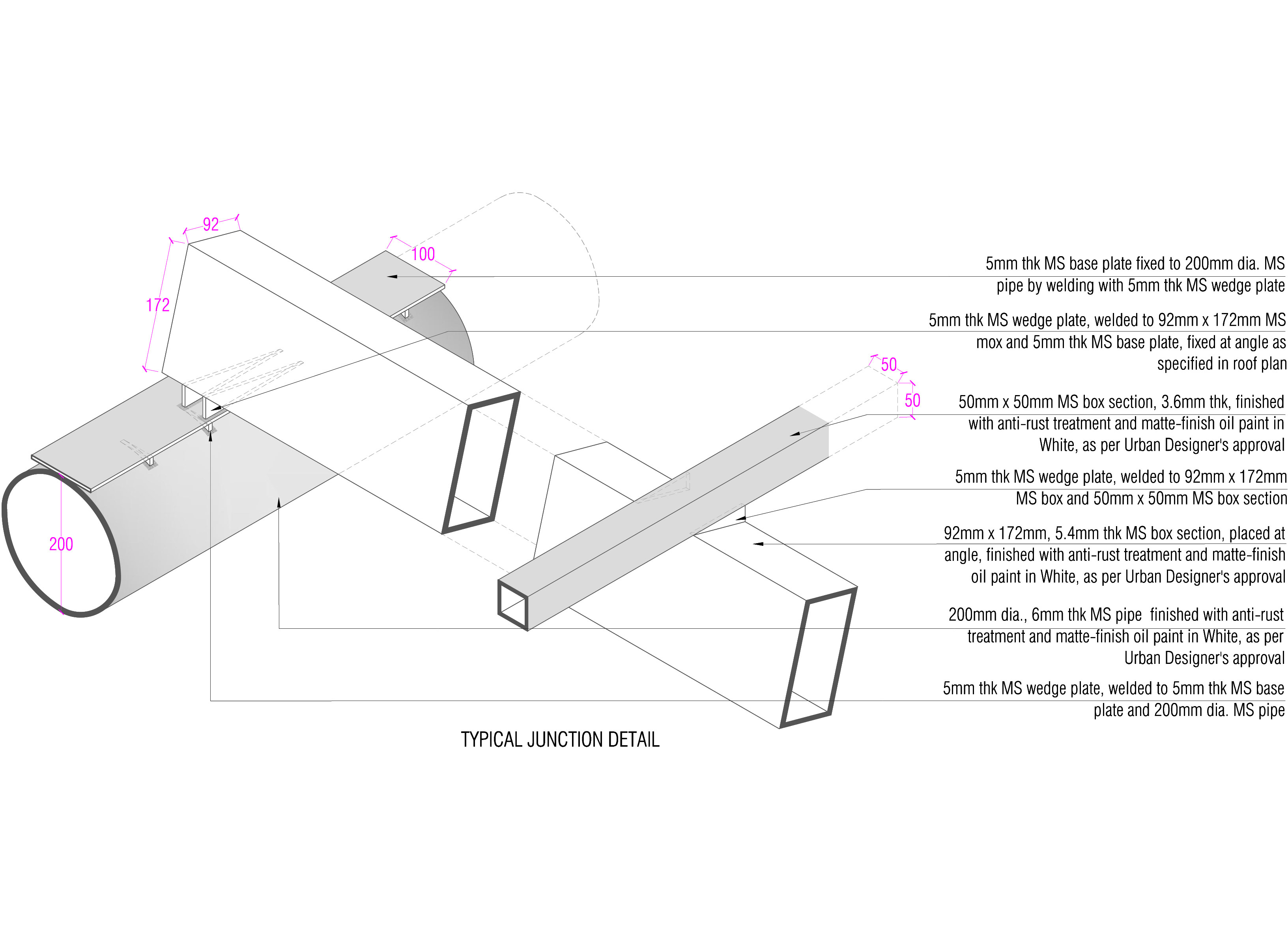 92

100

172

50

50

200

5mm thk MS base plate fixed to 200mm dia. MS pipe by welding with 5mm thk MS wedge plate

5mm thk MS wedge plate, welded to 92mm x 172mm MS mox and 5mm thk MS base plate, fixed at angle as specified in roof plan

50mm x 50mm MS box section, 3.6mm thk, finished with anti-rust treatment and matte-finish oil paint in White, as per Urban Designer's approval

5mm thk MS wedge plate, welded to 92mm x 172mm MS box and 50mm x 50mm MS box section

92mm x 172mm, 5.4mm thk MS box section, placed at angle, finished with anti-rust treatment and matte-finish oil paint in White, as per Urban Designer's approval

200mm dia., 6mm thk MS pipe finished with anti-rust treatment and matte-finish oil paint in White, as per Urban Designer's approval

5mm thk MS wedge plate, welded to 5mm thk MS base plate and 200mm dia. MS pipe

TYPICAL JUNCTION DETAIL